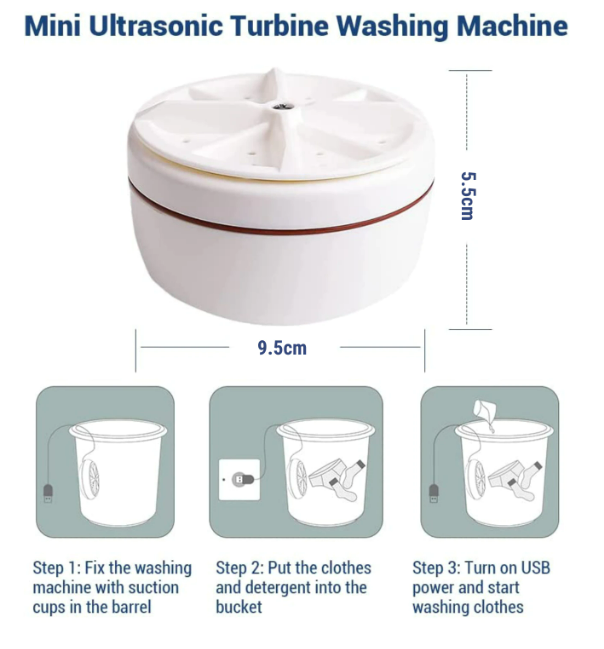 Mini Ultrasonic Turbine Washing Machine

5.5cm

9.5cm

Step 1: Fix the washing machine with suction cups in the barrel

Step 2: Put the clothes and detergent into the bucket

Step 3: Turn on USB power and start washing clothes